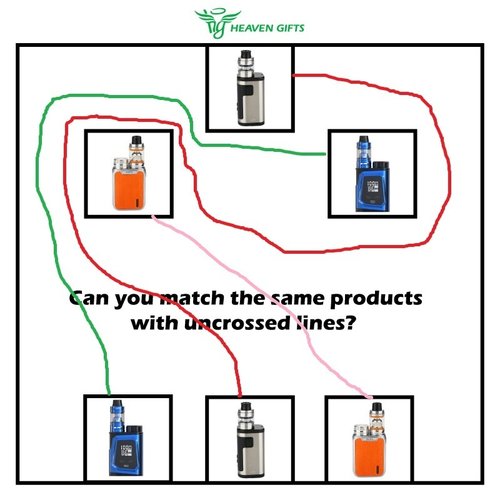 HEAVEN GIFTS

Can you match the same products with uncrossed lines?