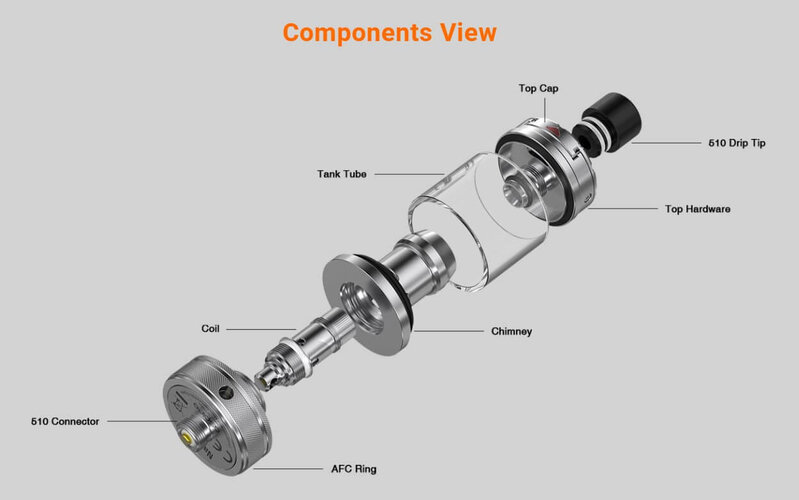 Components View

Top Cap

510 Drip Tip

Tank Tube

Top Hardware

Coil

Chimney

510 Connector

AFC Ring