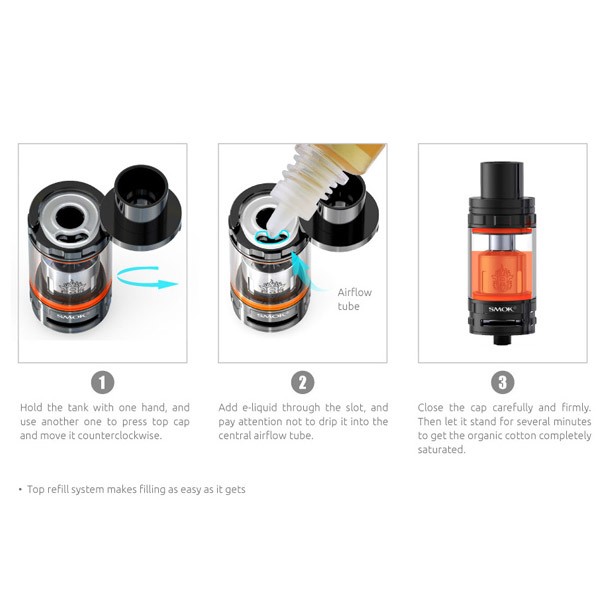 SMOK

SMOK

Airflow tube

SMOK

1

Hold the tank with one hand, and use another one to press top cap and move it counterclockwise.

2

Add e-liquid through the slot, and pay attention not to drip it into the central airflow tube.

3

Close the cap carefully and firmly. Then let it stand for several minutes to get the organic cotton completely saturated.

• Top refill system makes filling as easy as it gets