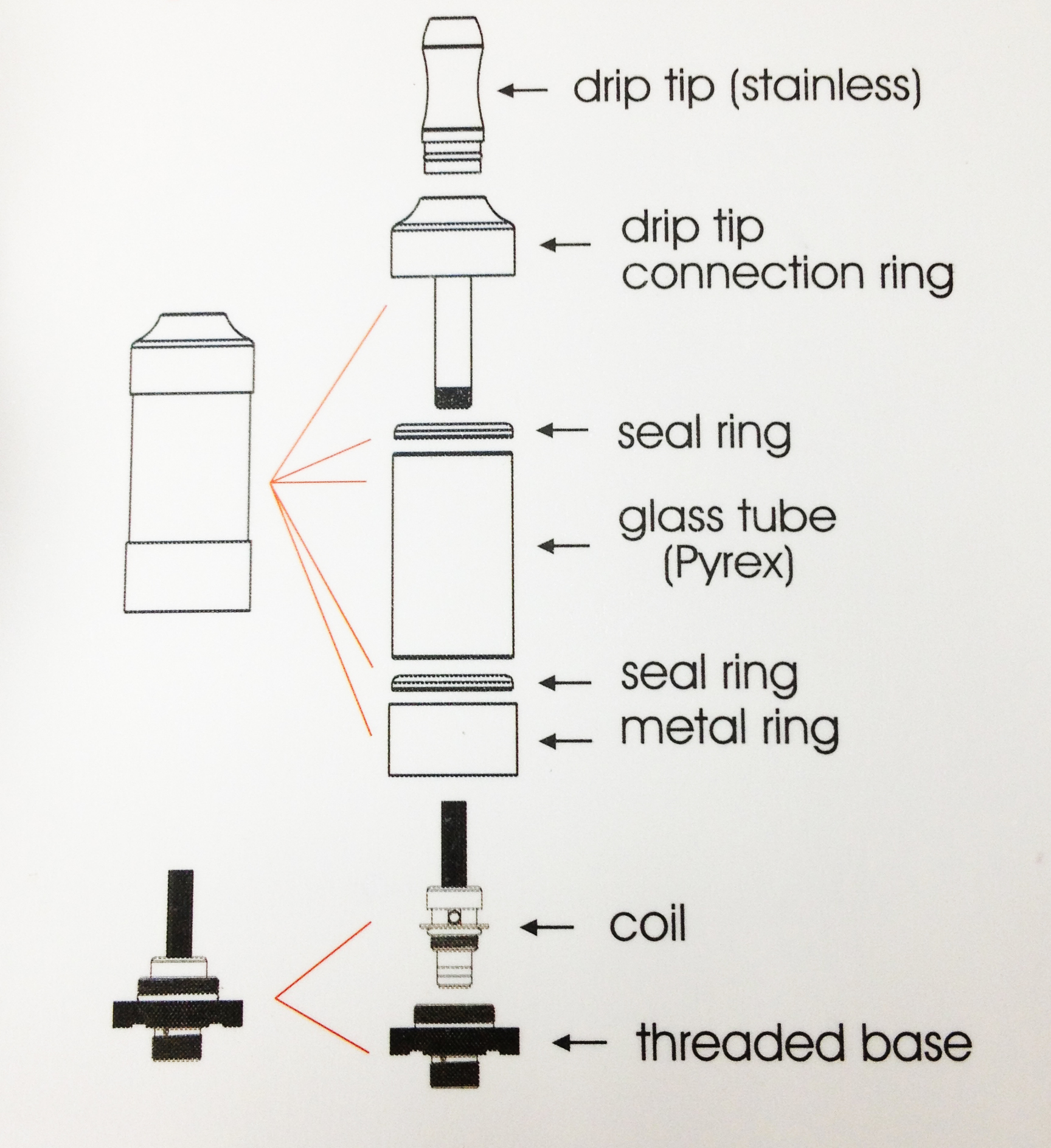 drip tip (stainless)

drip tip
connection ring

seal ring

glass tube
(Pyrex)

seal ring

metal ring

coil

threaded base